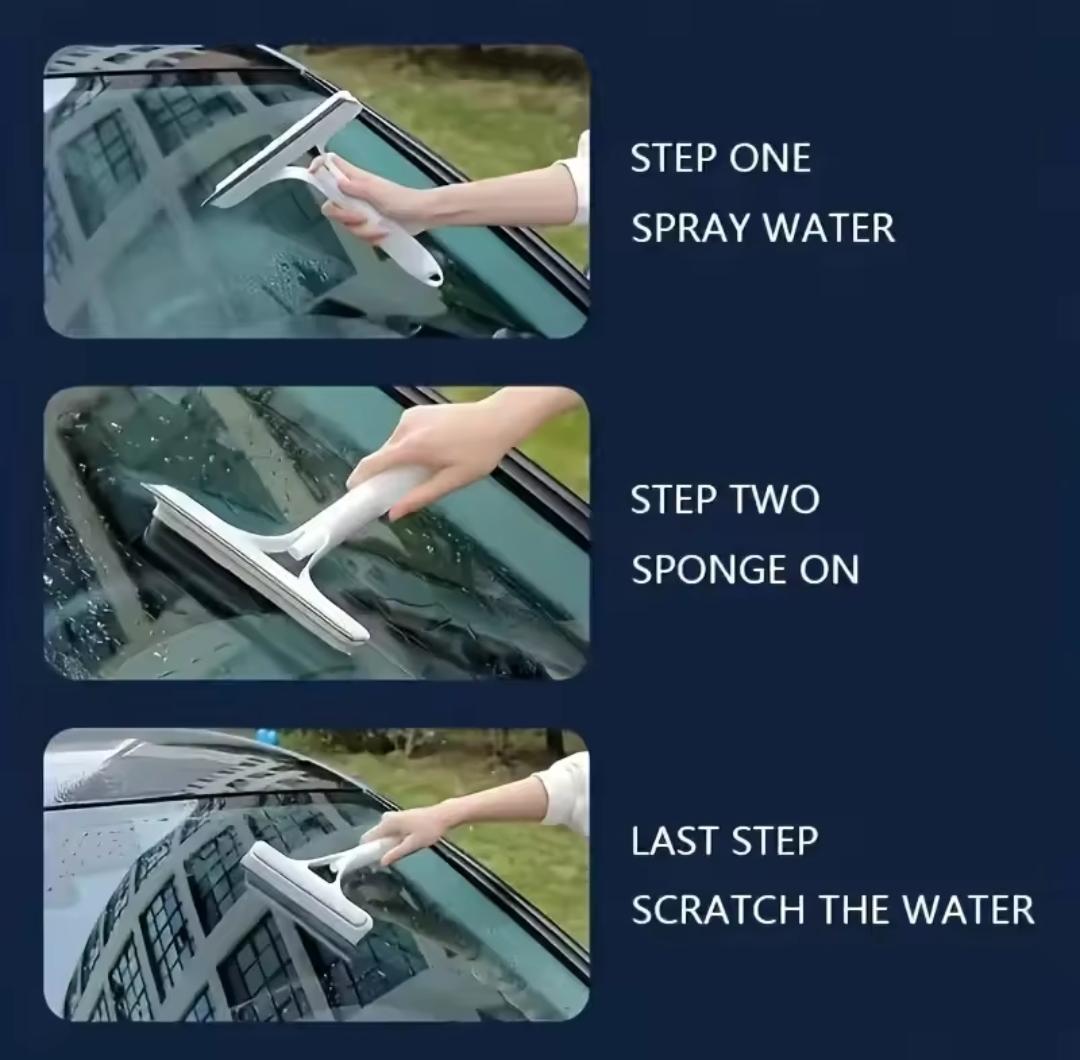 STEP ONE
SPRAY WATER

STEP TWO
SPONGE ON

LAST STEP
SCRATCH THE WATER