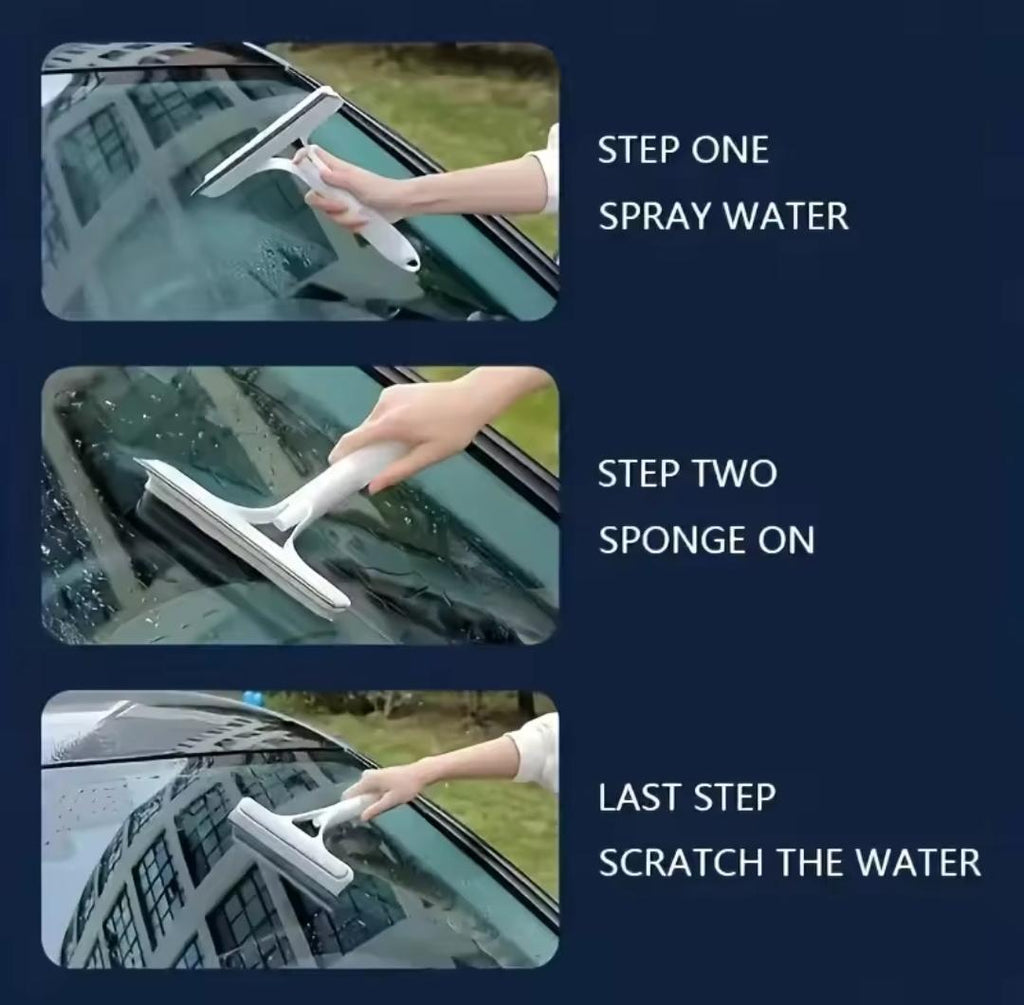 STEP ONE
SPRAY WATER

STEP TWO
SPONGE ON

LAST STEP
SCRATCH THE WATER